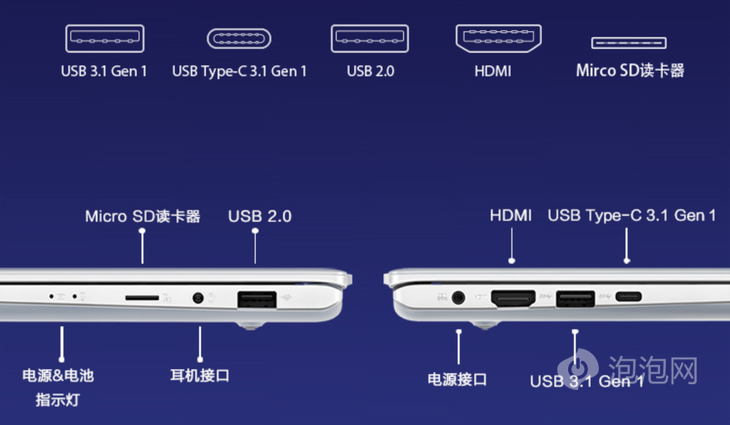 USB 3.1 Gen 1
USB Type-C 3.1 Gen 1
USB 2.0
HDMI
Mirco SD读卡器

Micro SD读卡器
USB 2.0
HDMI
USB Type-C 3.1 Gen 1

电源&电池指示灯
耳机接口
电源接口
USB 3.1 Gen 1

泡泡网